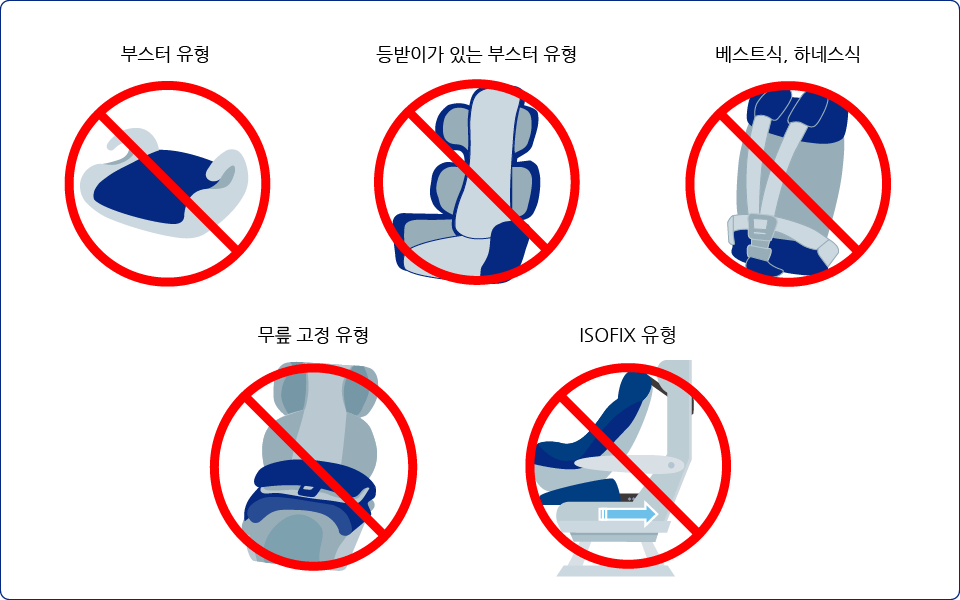 부스터 유형

등받이가 있는 부스터 유형

베스트식, 하네스식

무릎 고정 유형

ISOFIX 유형